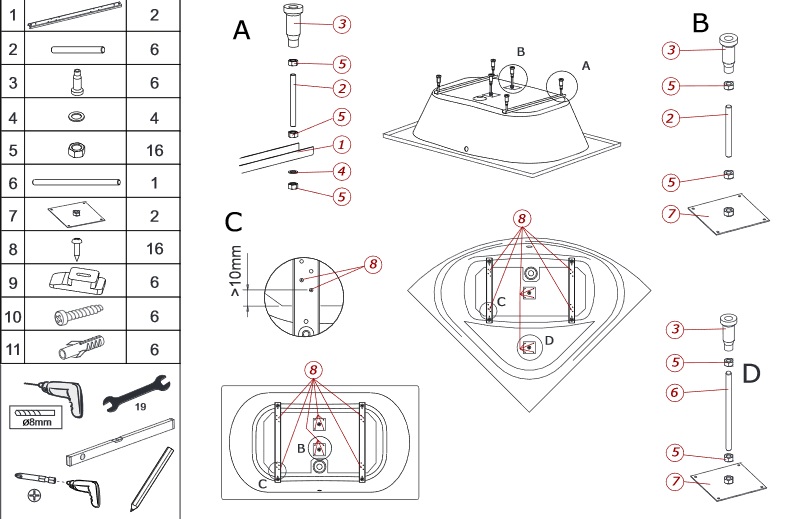 | 1 | | 2 |
|---|---|---|
| 2 | | 6 |
| 3 | | 6 |
| 4 | | 4 |
| 5 | | 16 |
| 6 | | 1 |
| 7 | | 2 |
| 8 | | 16 |
| 9 | | 6 |
| 10 | | 6 |
| 11 | | 6 |

ø8mm
19

A
3
5
2
5
1
4
5

B
A

B
3
5
2
5
7

C
>10mm
8

8
C
D

8
B
C

3
5
6
D
5
7